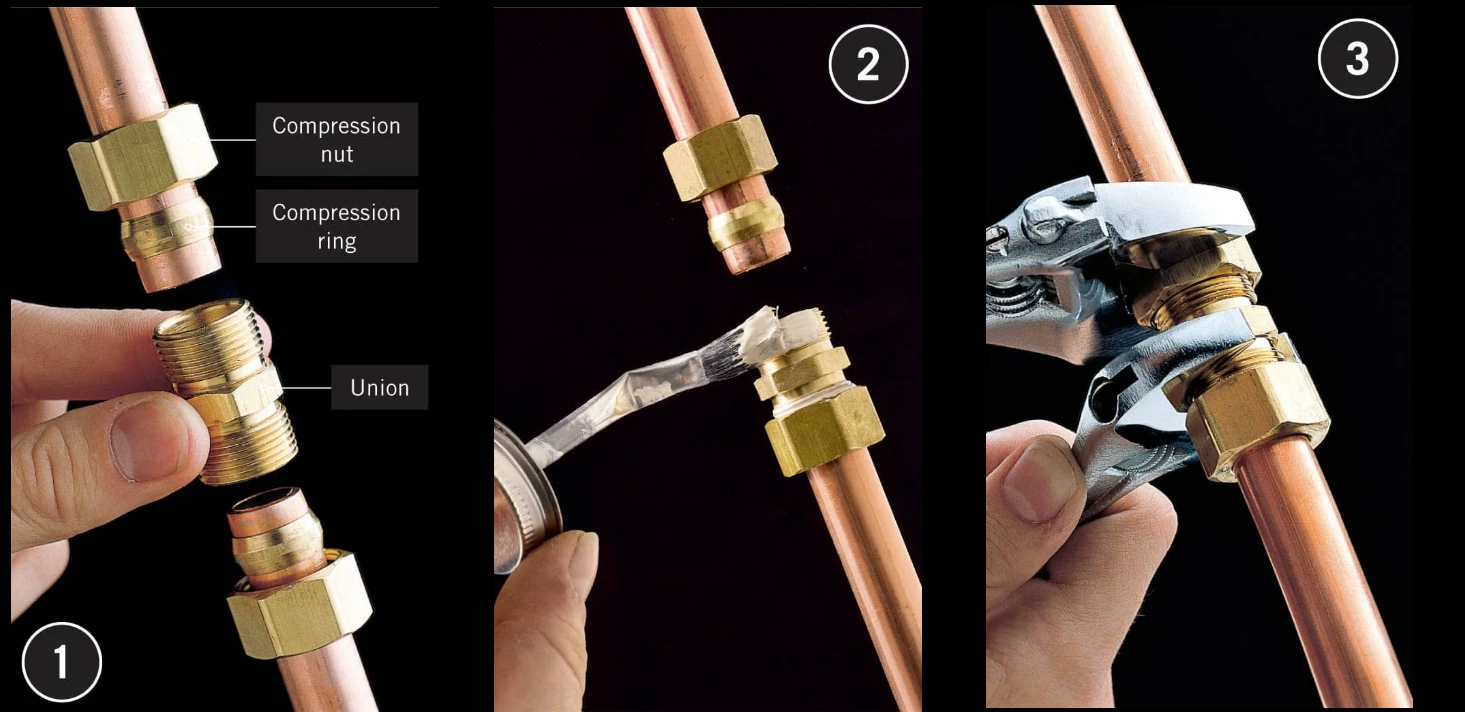 Compression nut

Compression ring

Union

1

2

3